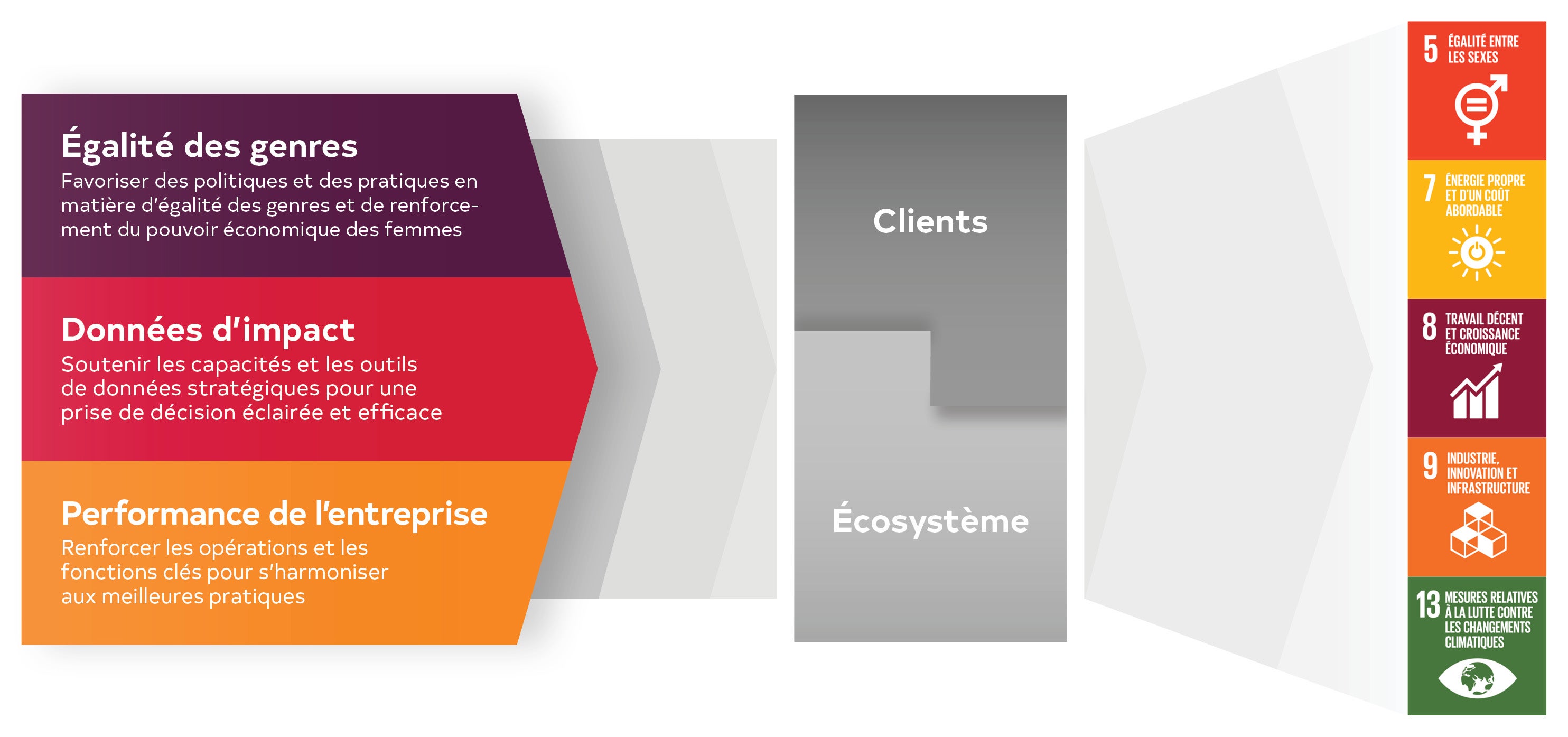 Égalité des genres
Favoriser des politiques et des pratiques en matière d'égalité des genres et de renforcement du pouvoir économique des femmes

Données d'impact
Soutenir les capacités et les outils de données stratégiques pour une prise de décision éclairée et efficace

Performance de l'entreprise
Renforcer les opérations et les fonctions clés pour s'harmoniser aux meilleures pratiques

Clients

Écosystème

5 ÉGALITÉ ENTRE LES SEXES

7 ÉNERGIE PROPRE ET D'UN COÛT ABORDABLE

8 TRAVAIL DÉCENT ET CROISSANCE ÉCONOMIQUE

9 INDUSTRIE, INNOVATION ET INFRASTRUCTURE

13 MESURES RELATIVES À LA LUTTE CONTRE LES CHANGEMENTS CLIMATIQUES